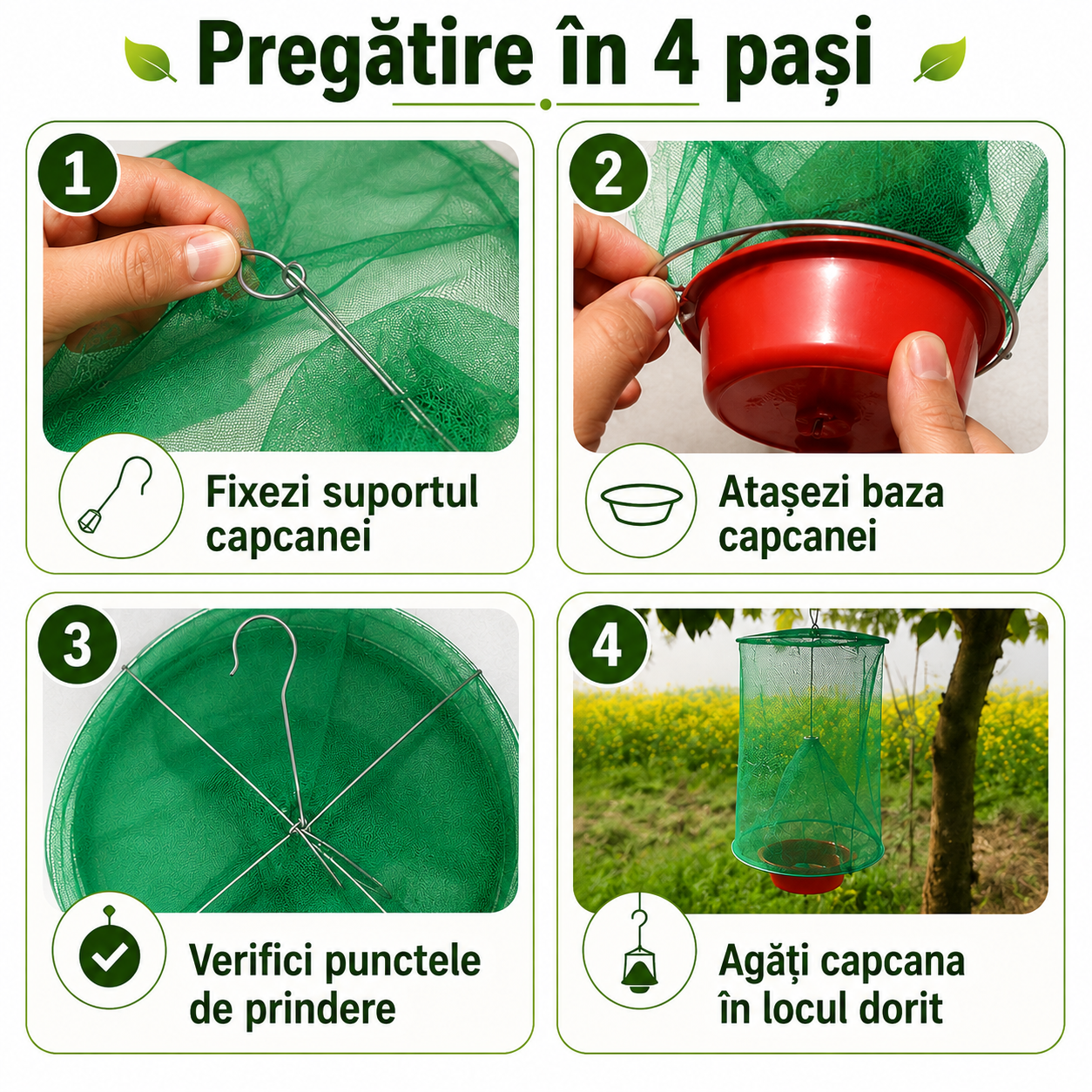 Pregătire în 4 pași

1

Fixezi suportul capcanei

2

Atașezi baza capcanei

3

Verifici punctele de prindere

4

Agăți capcana în locul dorit