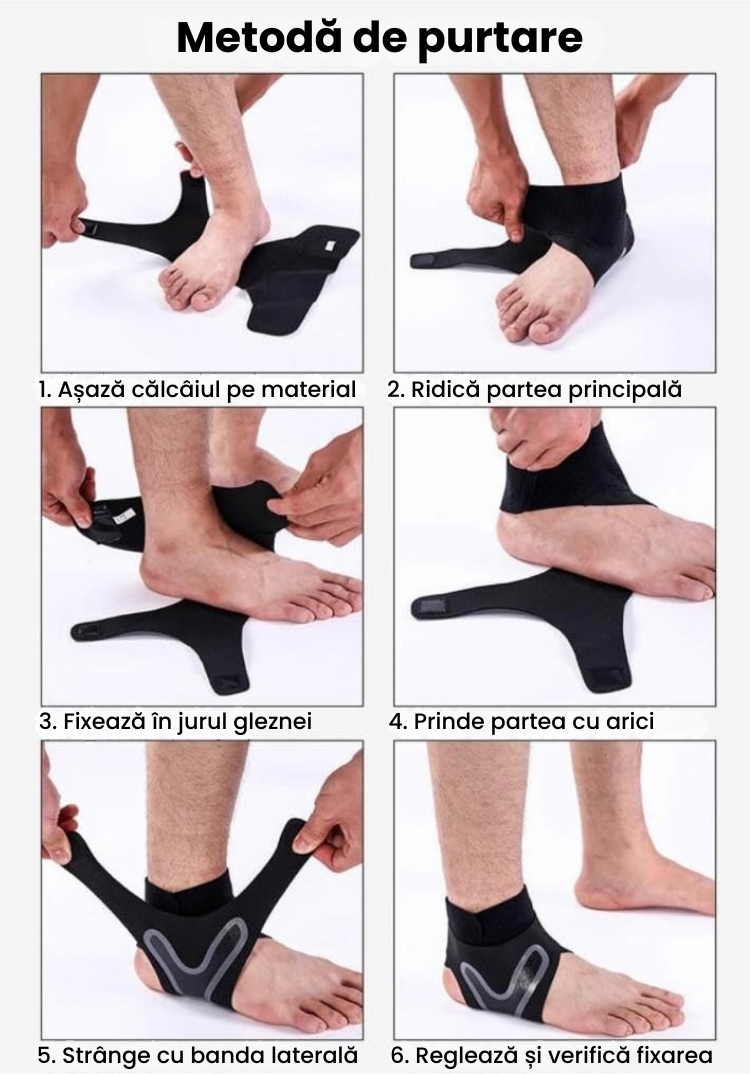 Metodă de purtare

1. Așază călcâiul pe material

2. Ridică partea principală

3. Fixează în jurul gleznei

4. Prinde partea cu arici

5. Strânge cu banda laterală

6. Reglează și verifică fixarea